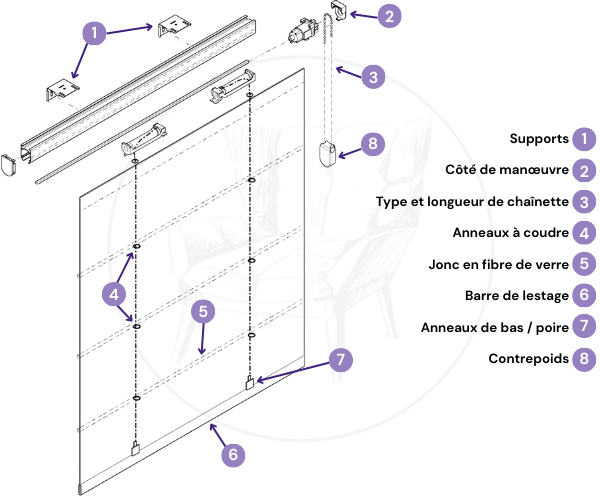 1
2
3
8
4
5
7
6

Supports 1
Côté de manœuvre 2
Type et longueur de chaînette 3
Anneaux à coudre 4
Jonc en fibre de verre 5
Barre de lestage 6
Anneaux de bas / poire 7
Contrepoids 8